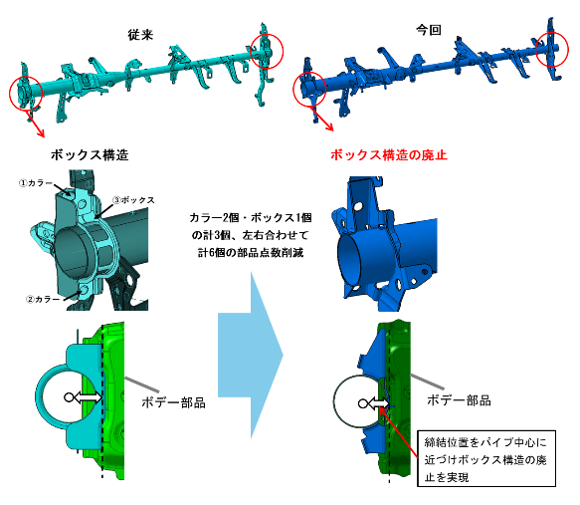 従来

今回

ボックス構造

ボックス構造の廃止

①カラー

③ボックス

②カラー

カラー2個・ボックス1個の計3個、左右合わせて計6個の部品点数削減

ボデー部品

ボデー部品

締結位置をパイプ中心に近づけボックス構造の廃止を実現